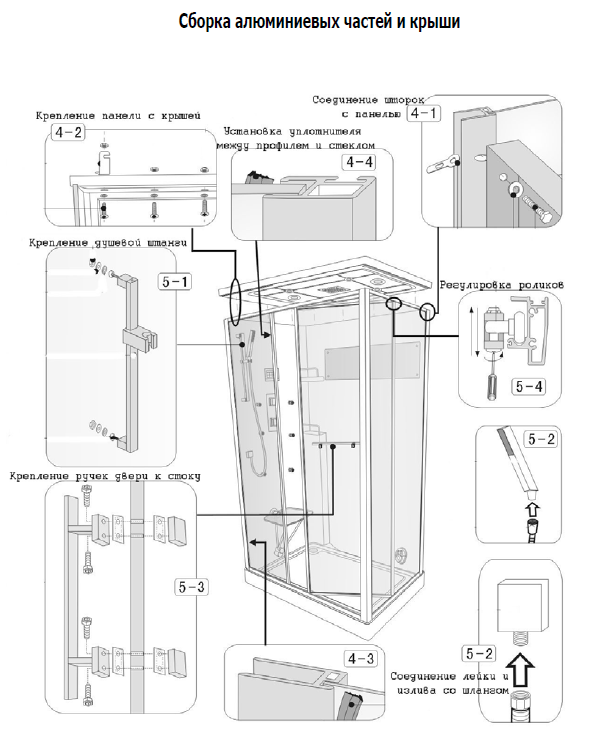 Сборка алюминиевых частей и крыши

Крепление панели с крышей
4-2

Установка уплотнителя между профилем и стеклом
4-4

Соединение шторок с панелью
4-1

Крепление душевой штанги
5-1

Регулировка роликов
5-4

5-2

Крепление ручек двери к стоку
5-3

4-3

5-2
Соединение лейки и излива со шлангом